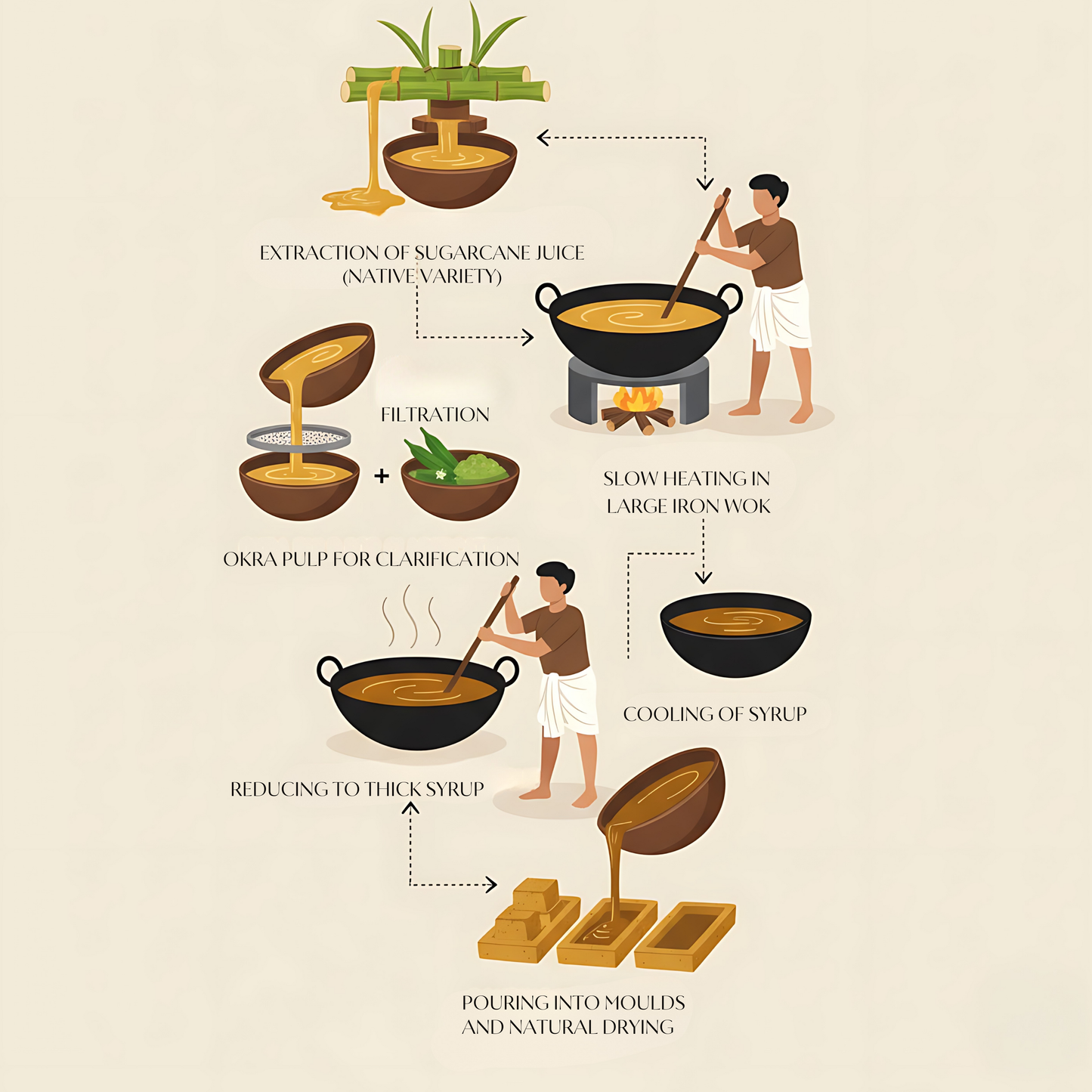 EXTRACTION OF SUGARCANE JUICE (NATIVE VARIETY)

FILTRATION

+

SLOW HEATING IN LARGE IRON WOK

OKRA PULP FOR CLARIFICATION

COOLING OF SYRUP

REDUCING TO THICK SYRUP

POURING INTO MOULDS AND NATURAL DRYING