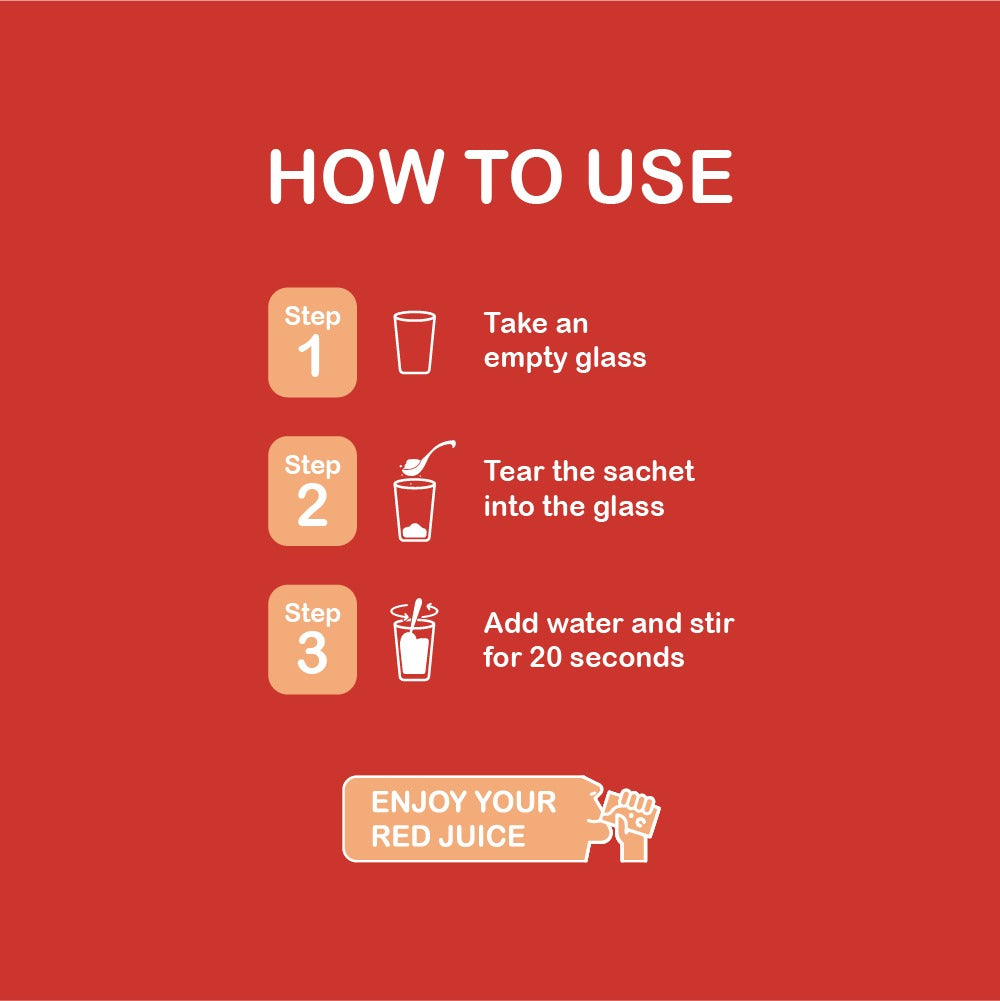 HOW TO USE

Step 1

Take an empty glass

Step 2

Tear the sachet into the glass

Step 3

Add water and stir for 20 seconds

ENJOY YOUR RED JUICE