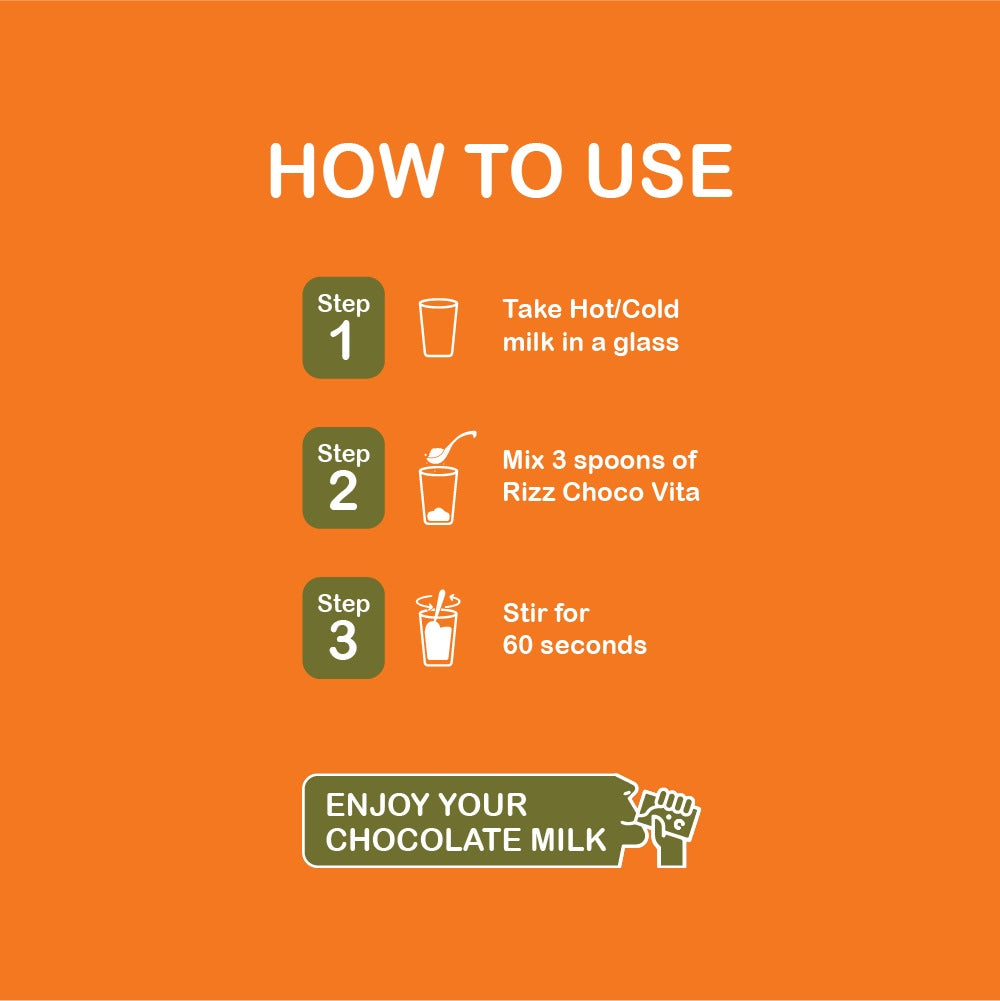 HOW TO USE

Step 1

Take Hot/Cold milk in a glass

Step 2

Mix 3 spoons of Rizz Choco Vita

Step 3

Stir for 60 seconds

ENJOY YOUR CHOCOLATE MILK